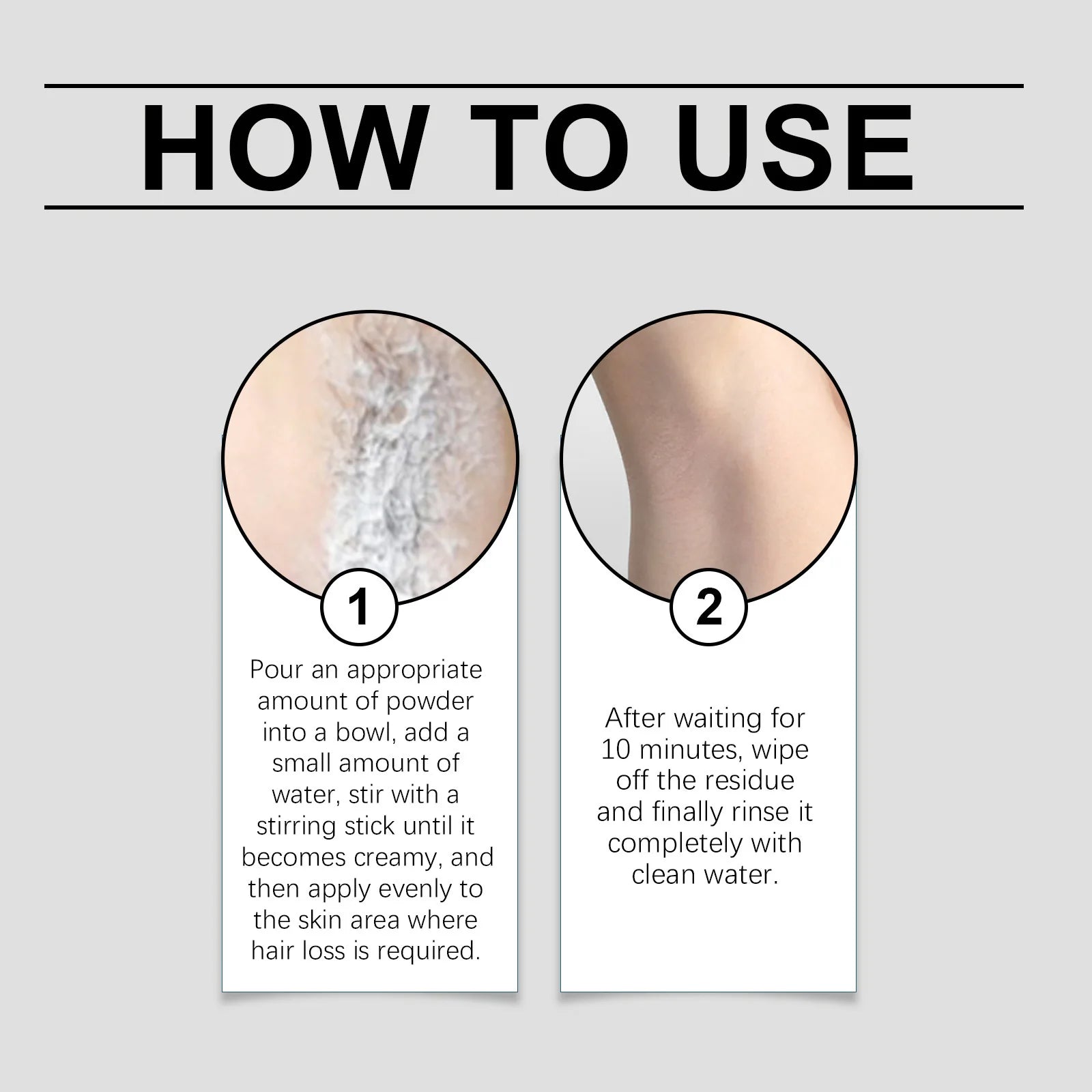 HOW TO USE

1

Pour an appropriate amount of powder into a bowl, add a small amount of water, stir with a stirring stick until it becomes creamy, and then apply evenly to the skin area where hair loss is required.

2

After waiting for 10 minutes, wipe off the residue and finally rinse it completely with clean water.