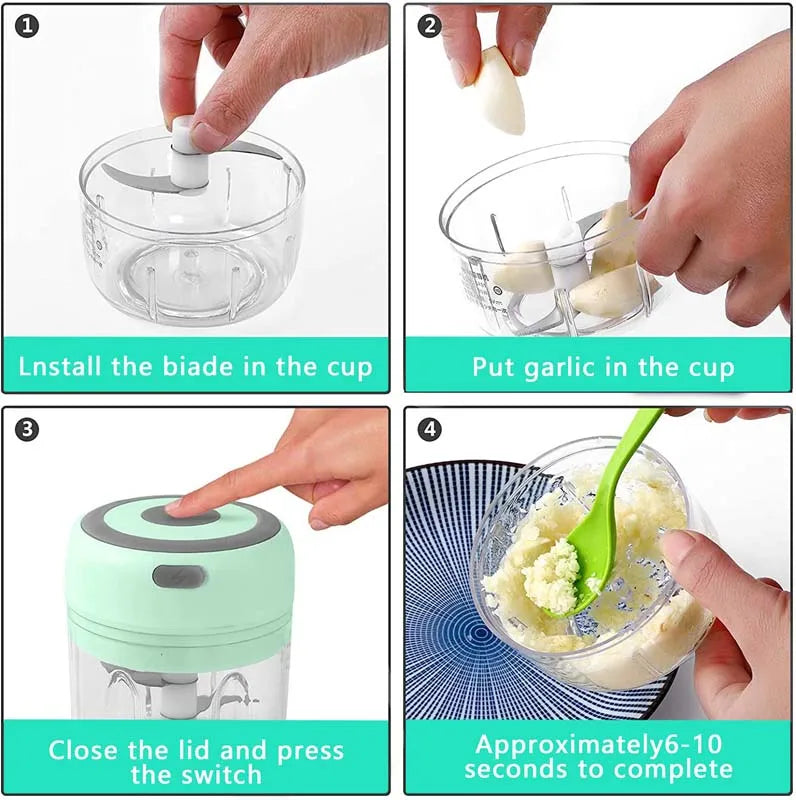 1

Lnstall the biade in the cup

2

Put garlic in the cup

3

Close the lid and press the switch

4

Approximately6-10 seconds to complete