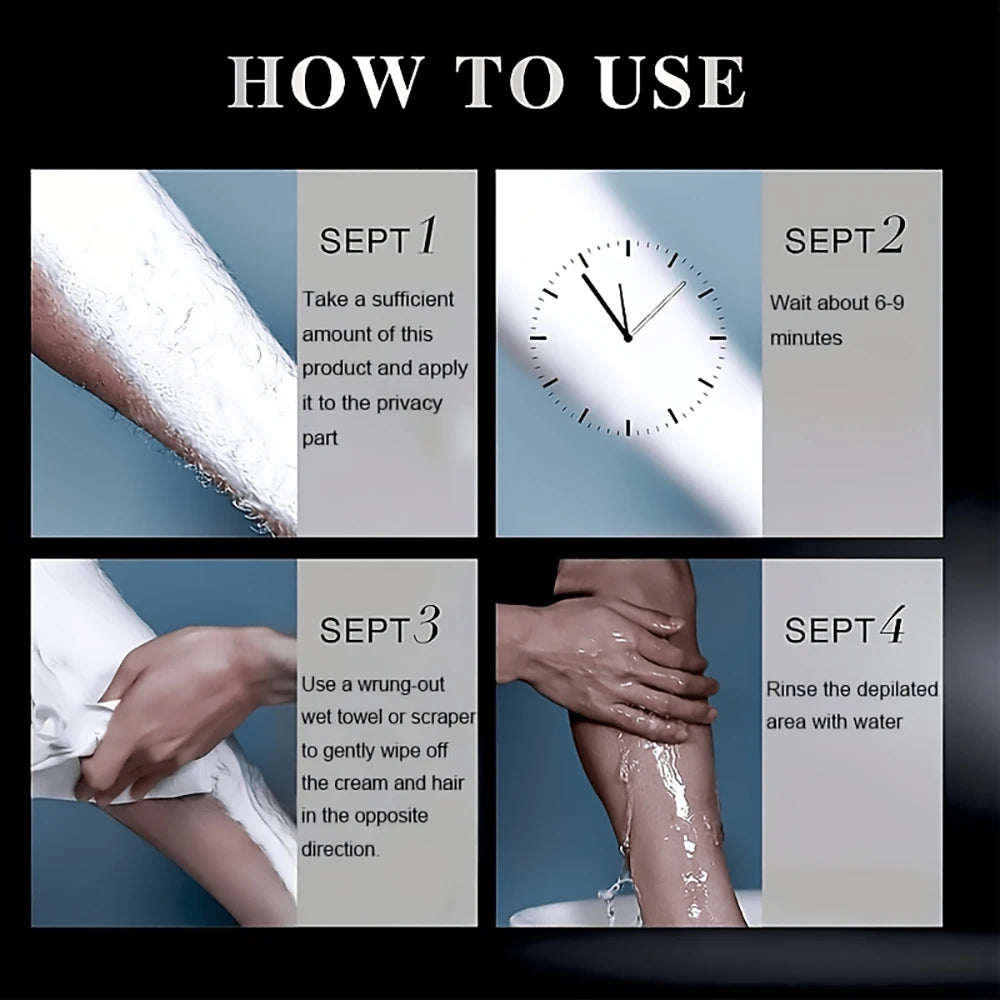 HOW TO USE

SEPT 1

Take a sufficient amount of this product and apply it to the privacy part

SEPT 2

Wait about 6-9 minutes

SEPT 3

Use a wrung-out wet towel or scraper to gently wipe off the cream and hair in the opposite direction.

SEPT 4

Rinse the depilated area with water